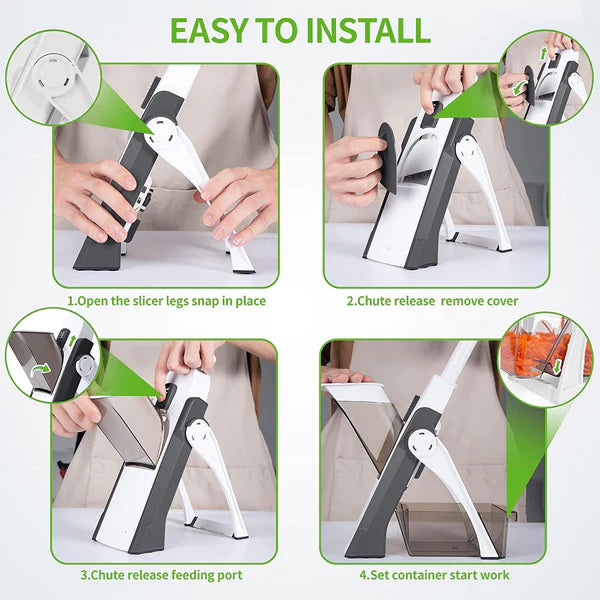 EASY TO INSTALL

1.Open the slicer legs snap in place

2.Chute release  remove cover

3.Chute release feeding port

4.Set container start work